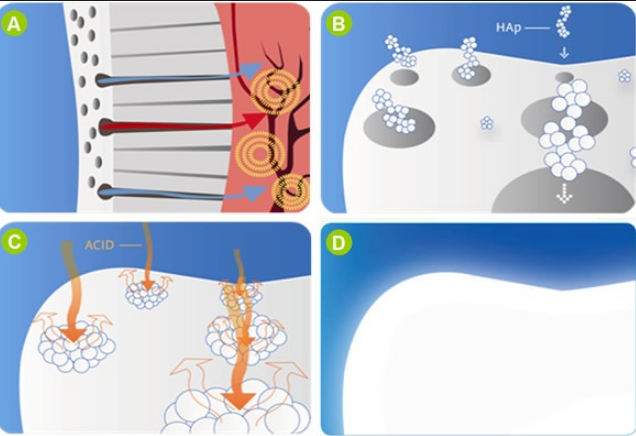 A

B

HAp

C

ACID

D